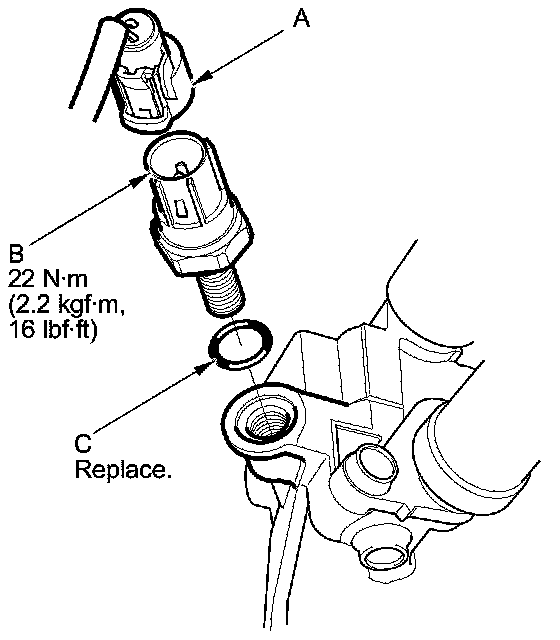 A

B
22 N·m
(2.2 kgf·m,
16 lbf·ft)

C
Replace.