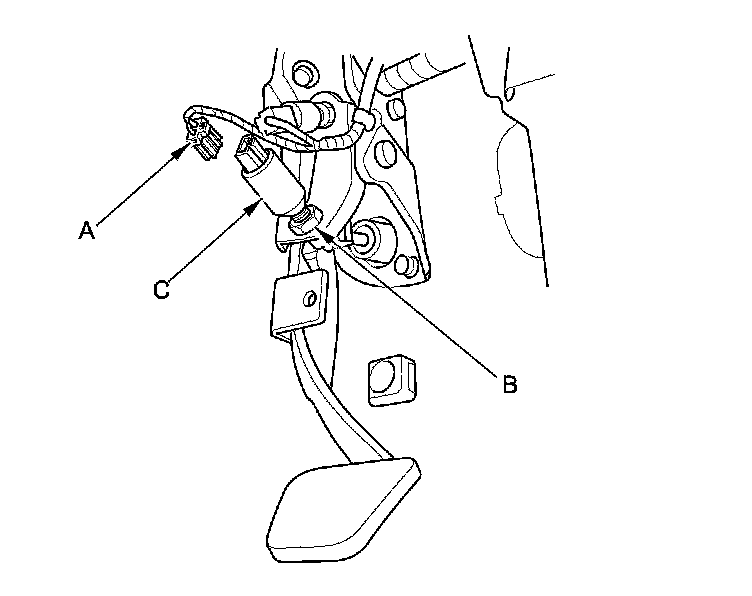 A

C

B