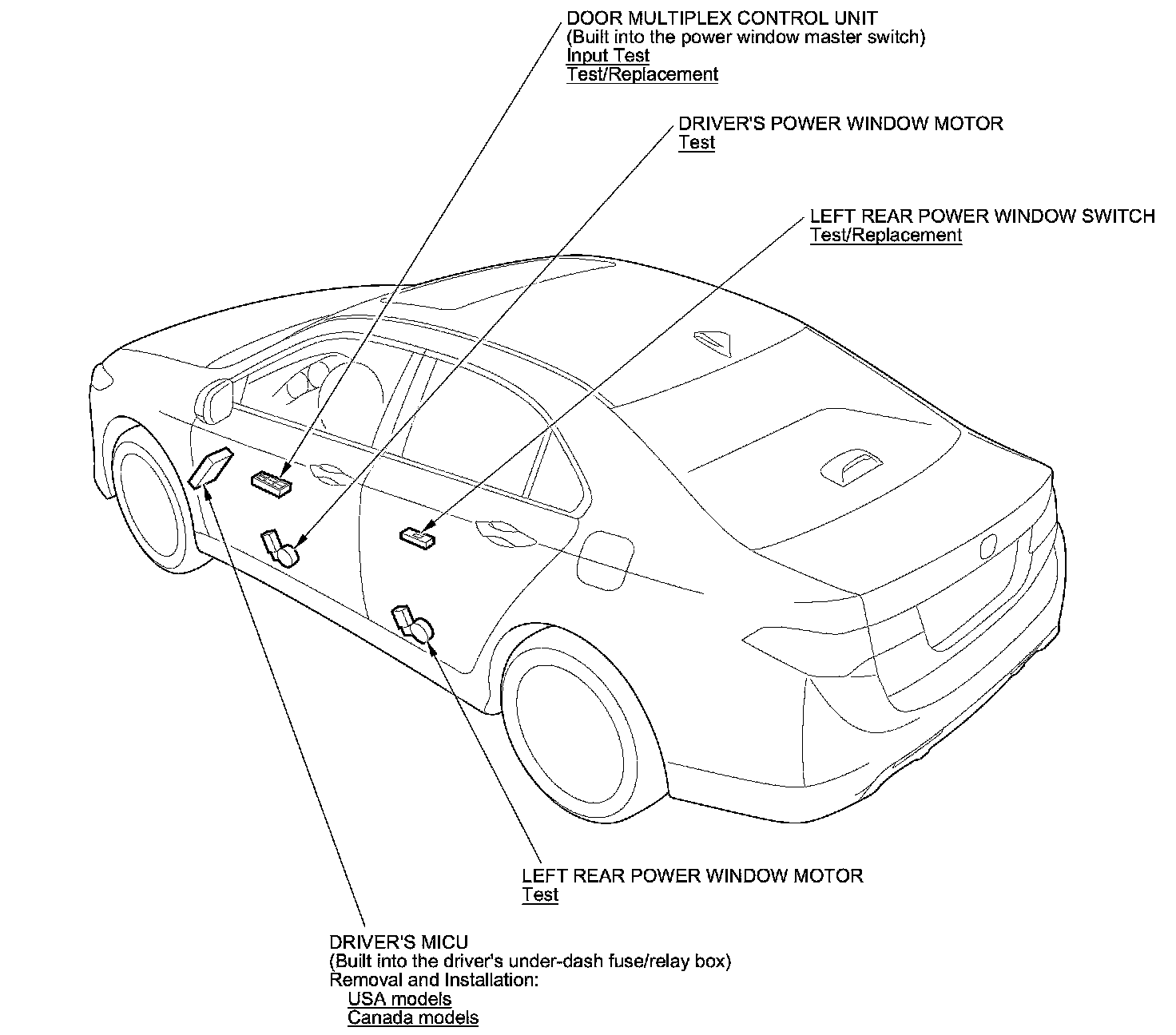 DOOR MULTIPLEX CONTROL UNIT
(Built into the power window master switch)
Input Test
Test/Replacement

DRIVER'S POWER WINDOW MOTOR
Test

LEFT REAR POWER WINDOW SWITCH
Test/Replacement

LEFT REAR POWER WINDOW MOTOR
Test

DRIVER'S MICU
(Built into the driver's under-dash fuse/relay box)
Removal and Installation:
USA models
Canada models