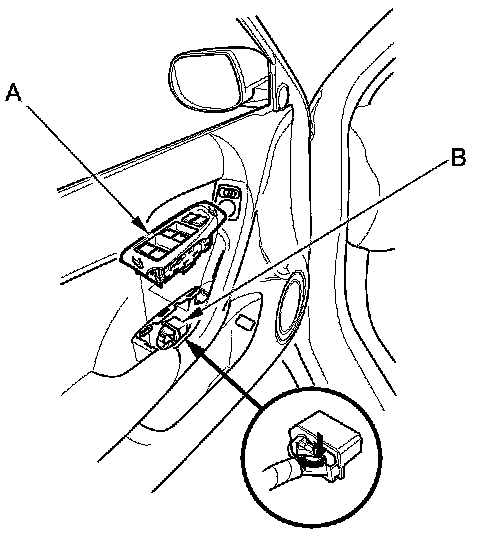 A

B