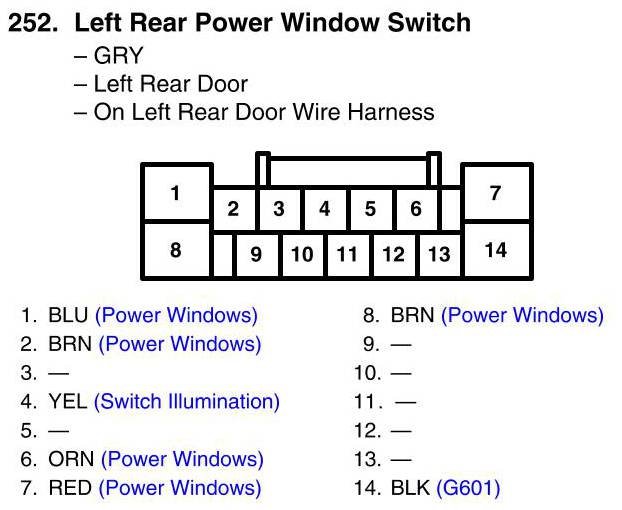 252. Left Rear Power Window Switch
– GRY
– Left Rear Door
– On Left Rear Door Wire Harness

1
2
3
4
5
6
7
8
9
10
11
12
13
14

1. BLU (Power Windows)
2. BRN (Power Windows)
3. —
4. YEL (Switch Illumination)
5. —
6. ORN (Power Windows)
7. RED (Power Windows)

8. BRN (Power Windows)
9. —
10. —
11. —
12. —
13. —
14. BLK (G601)