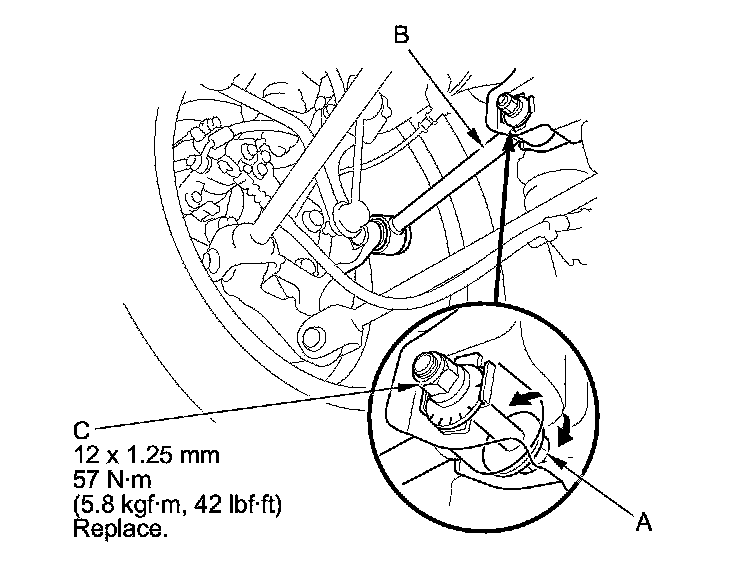 B

C
12 x 1.25 mm
57 N·m
(5.8 kgf·m, 42 lbf·ft)
Replace.

A