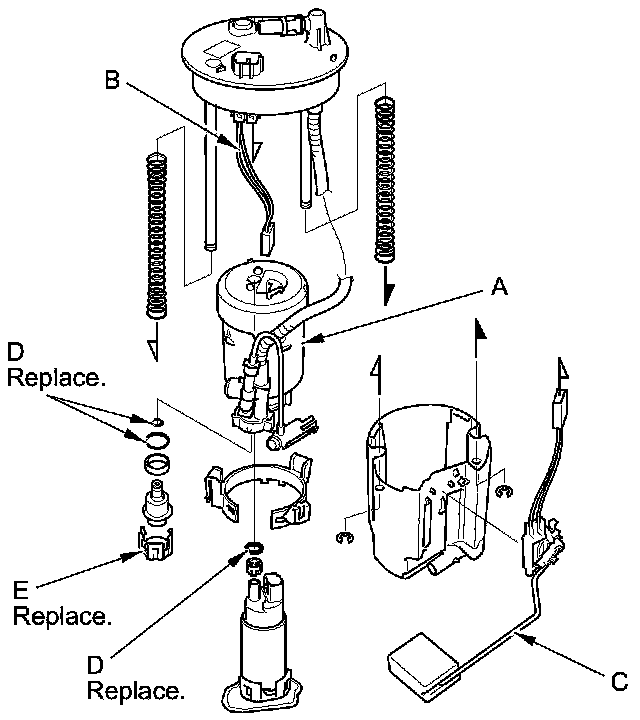 B

A

D
Replace.

E
Replace.

D
Replace.

C