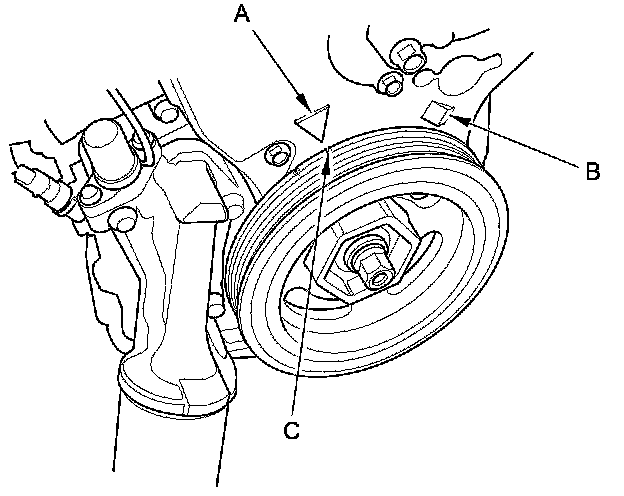 A
B
C