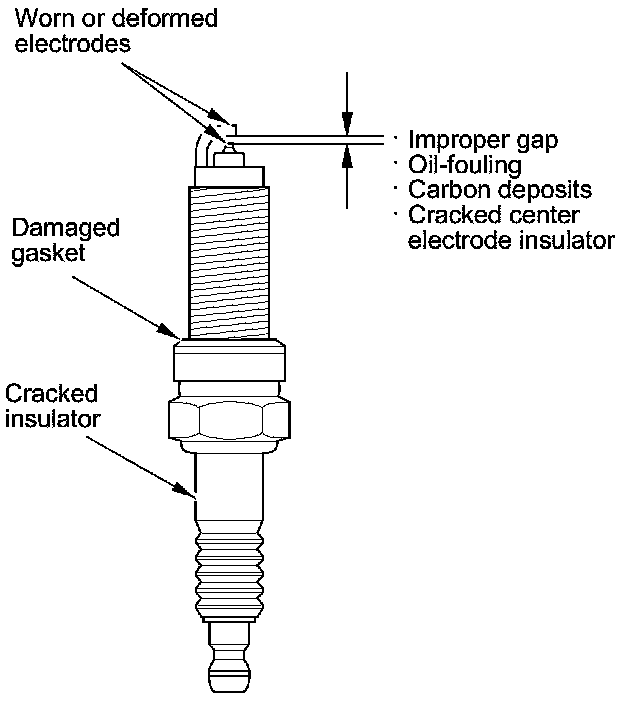 Worn or deformed electrodes

· Improper gap
· Oil-fouling
· Carbon deposits
· Cracked center electrode insulator

Damaged gasket

Cracked insulator