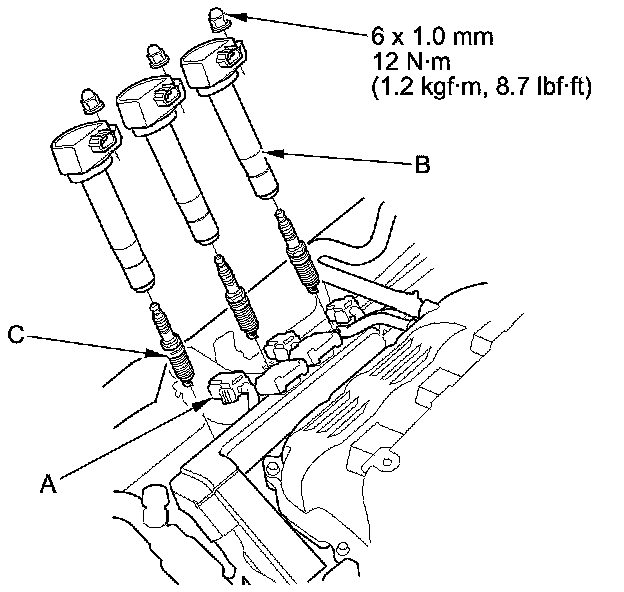 6 x 1.0 mm
12 N·m
(1.2 kgf·m, 8.7 lbf·ft)

B

C

A