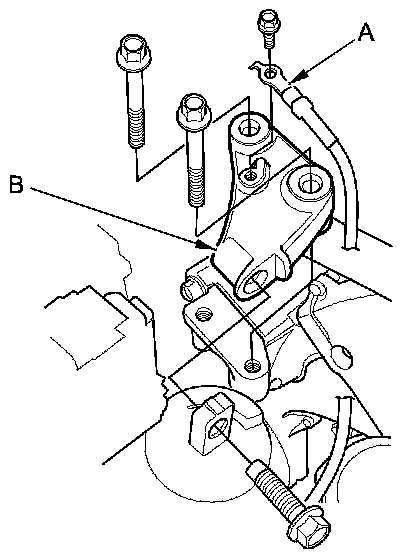 A

B