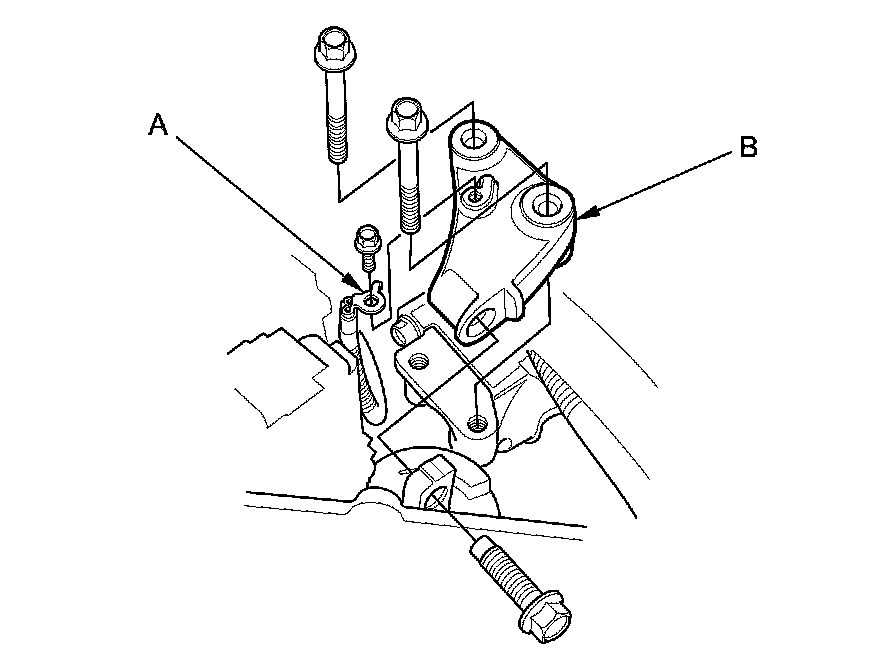 A

B