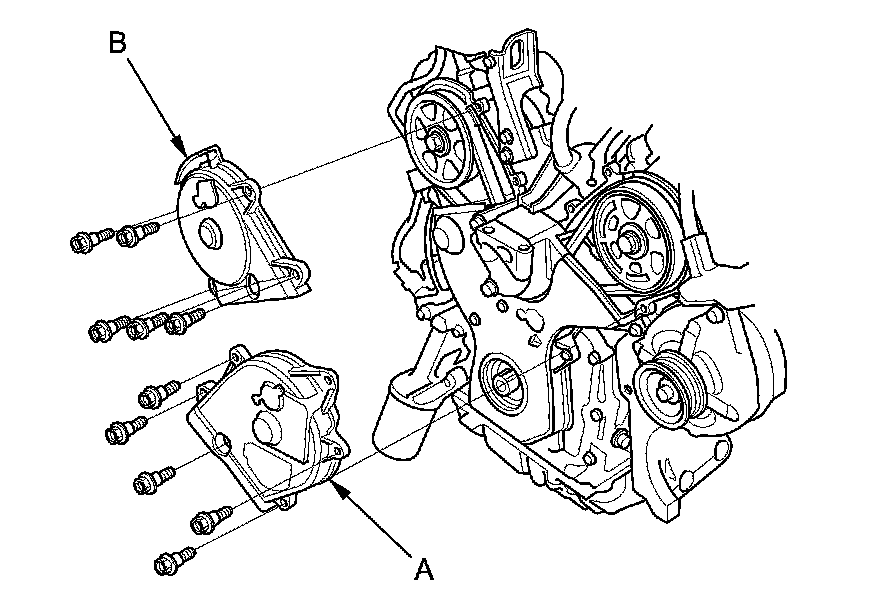 B

A