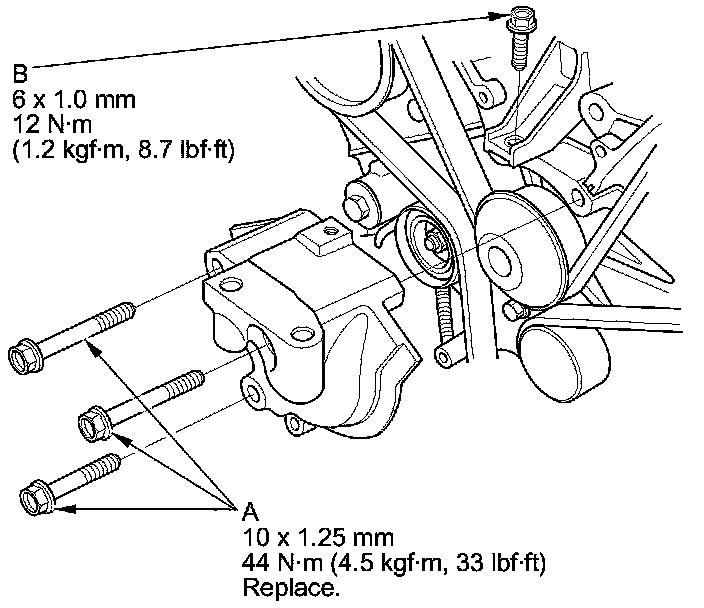 B
6 x 1.0 mm
12 N·m
(1.2 kgf·m, 8.7 lbf·ft)

A
10 x 1.25 mm
44 N·m (4.5 kgf·m, 33 lbf·ft)
Replace.