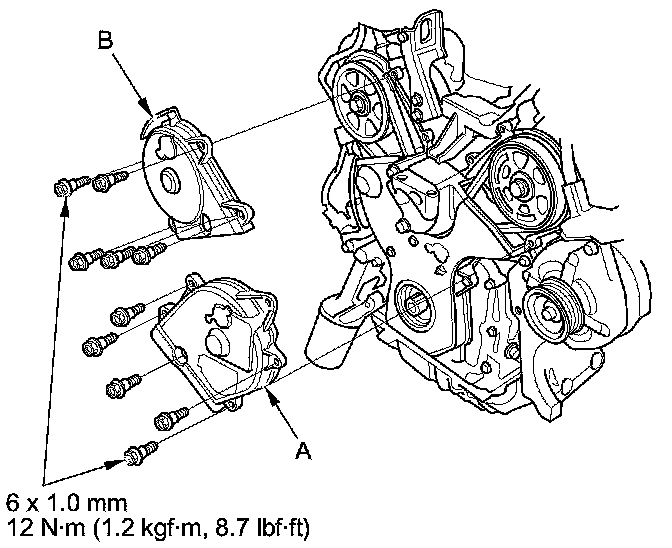 B

A

6 x 1.0 mm
12 N·m (1.2 kgf·m, 8.7 lbf·ft)