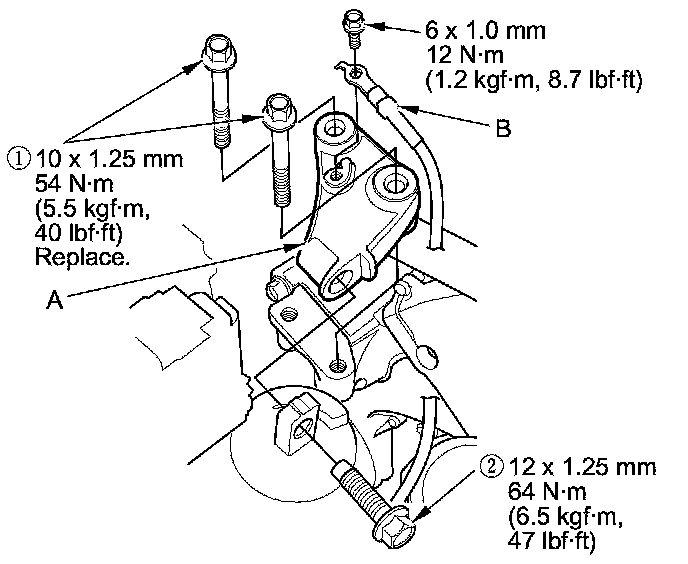 6 x 1.0 mm
12 N·m
(1.2 kgf·m, 8.7 lbf·ft)

B

① 10 x 1.25 mm
54 N·m
(5.5 kgf·m,
40 lbf·ft)
Replace.

A

② 12 x 1.25 mm
64 N·m
(6.5 kgf·m,
47 lbf·ft)