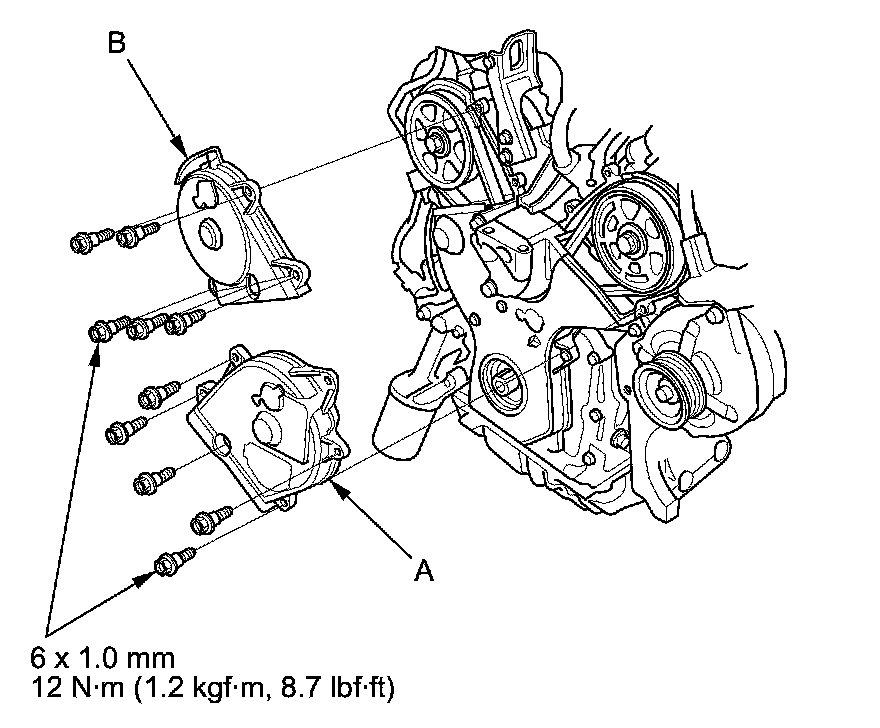 B

A

6 x 1.0 mm
12 N·m (1.2 kgf·m, 8.7 lbf·ft)