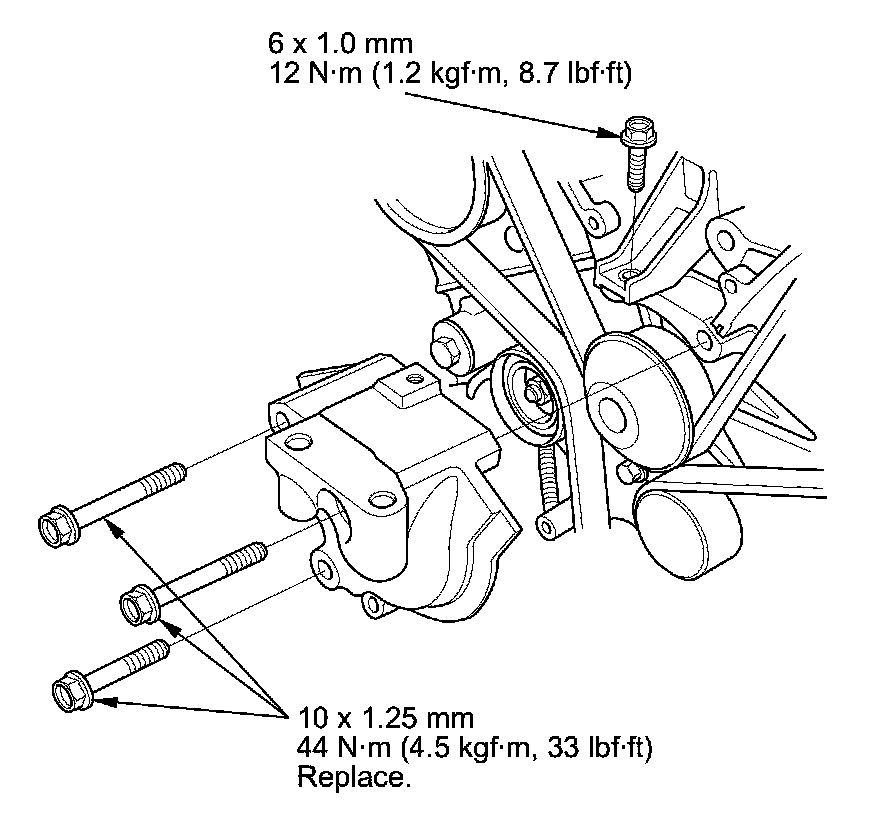 6 x 1.0 mm
12 N·m (1.2 kgf·m, 8.7 lbf·ft)

10 x 1.25 mm
44 N·m (4.5 kgf·m, 33 lbf·ft)
Replace.