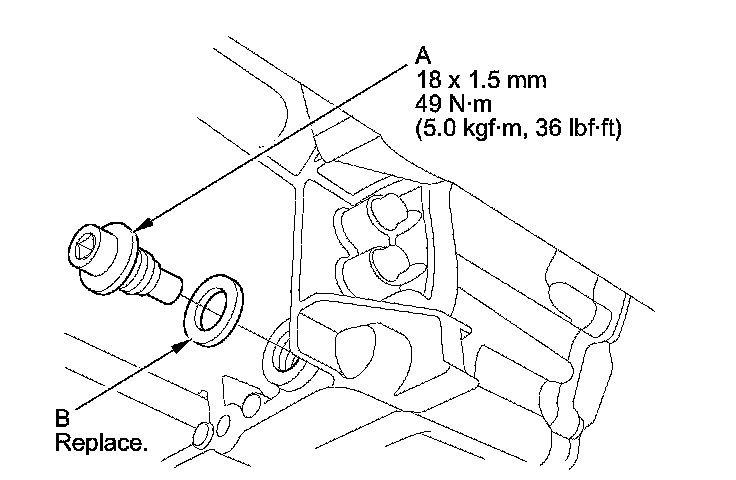 A
18 x 1.5 mm
49 N·m
(5.0 kgf·m, 36 lbf·ft)

B
Replace.