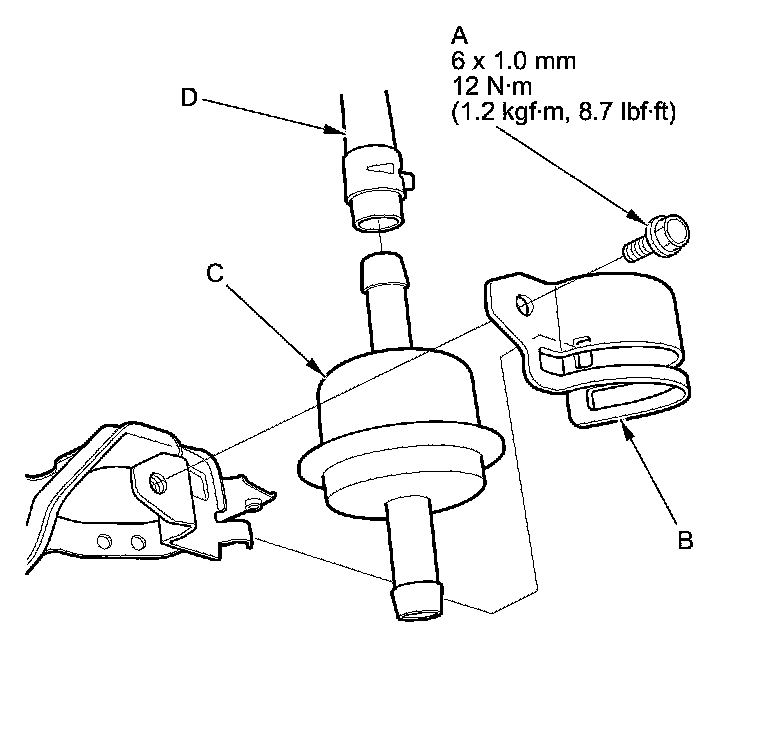 A
6 x 1.0 mm
12 N·m
(1.2 kgf·m, 8.7 lbf·ft)

D

C

B