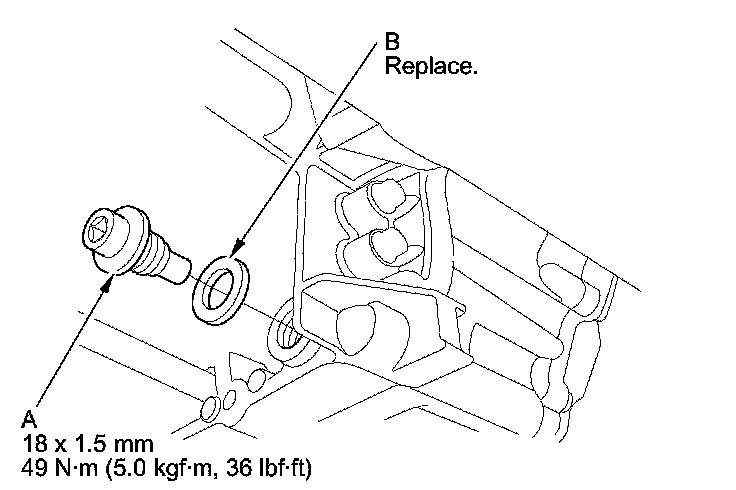 B
Replace.

A
18 x 1.5 mm
49 N·m (5.0 kgf·m, 36 lbf·ft)