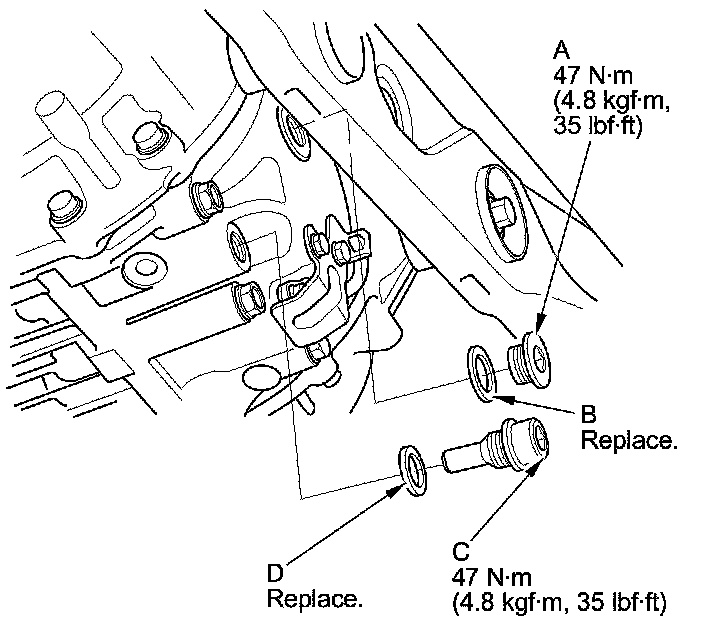 A
47 N·m
(4.8 kgf·m,
35 lbf·ft)

B
Replace.

C
47 N·m
(4.8 kgf·m, 35 lbf·ft)

D
Replace.