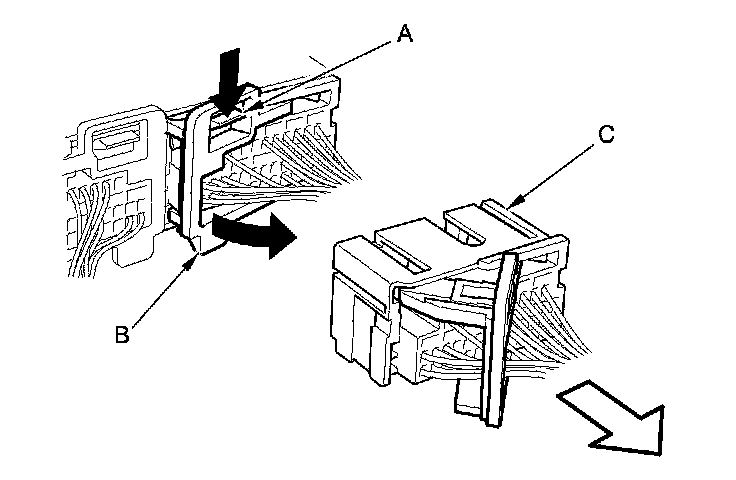 A

C

B