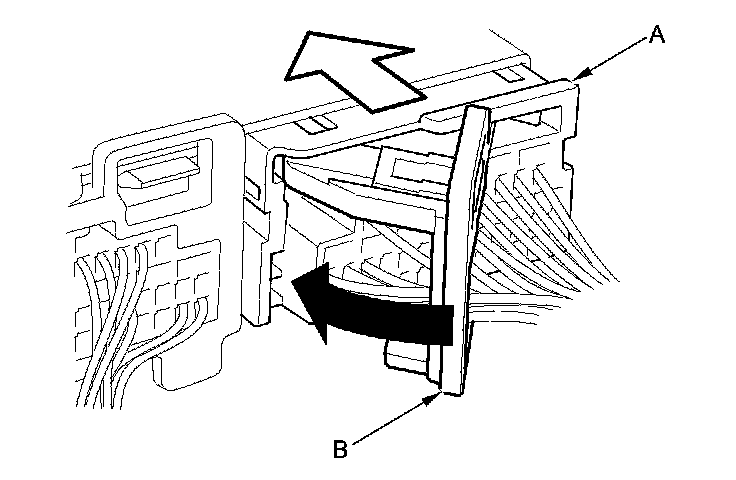 A

B