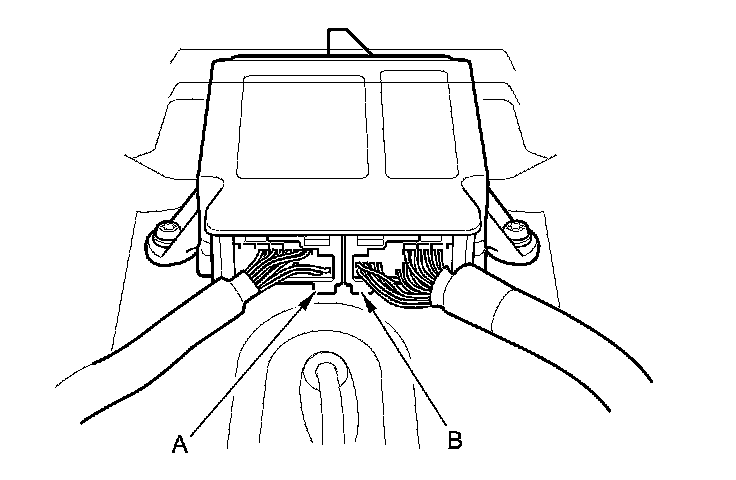 A

B