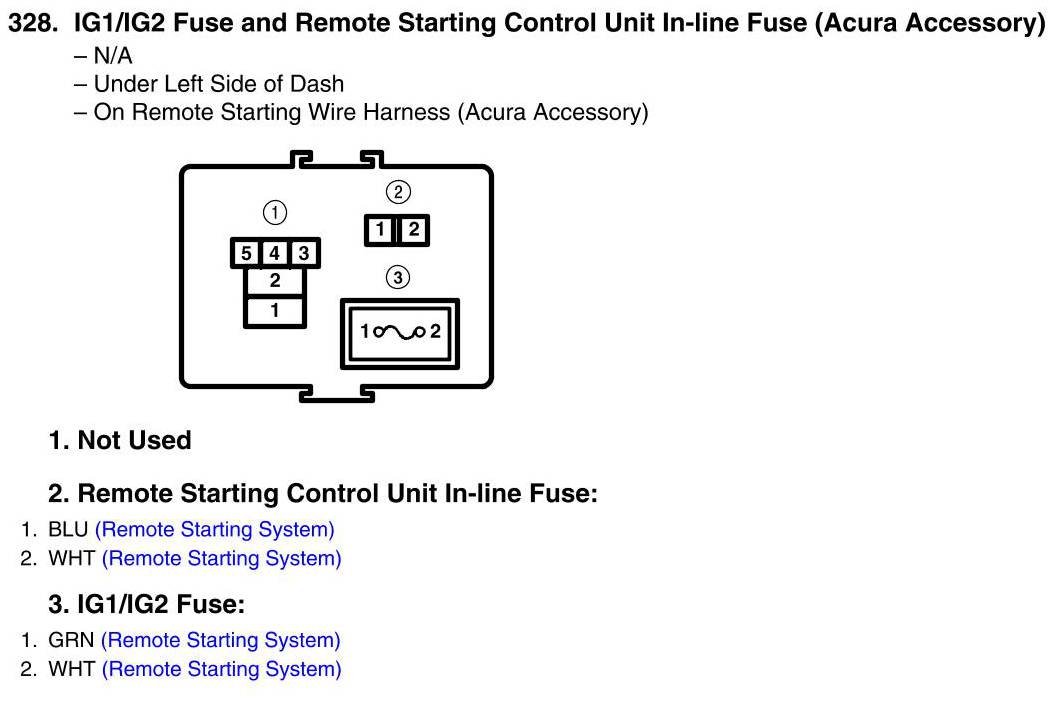 328. IG1/IG2 Fuse and Remote Starting Control Unit In-line Fuse (Acura Accessory)
– N/A
– Under Left Side of Dash
– On Remote Starting Wire Harness (Acura Accessory)

①
5 4 3
2
1

②
1 2

③
1 2

1. Not Used

2. Remote Starting Control Unit In-line Fuse:

1. BLU (Remote Starting System)
2. WHT (Remote Starting System)

3. IG1/IG2 Fuse:

1. GRN (Remote Starting System)
2. WHT (Remote Starting System)