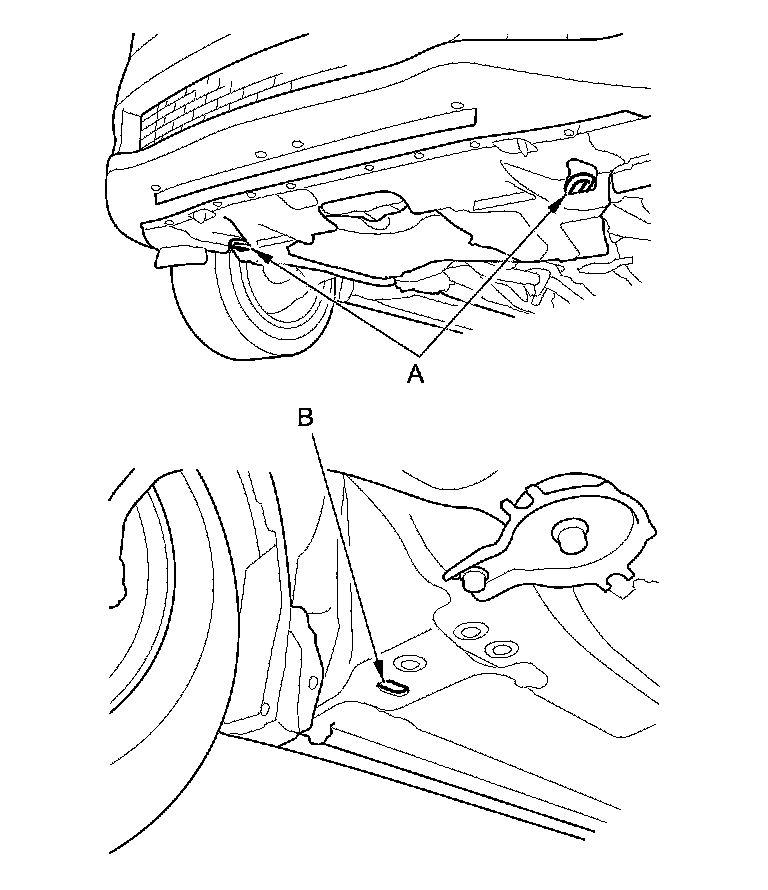 A

B