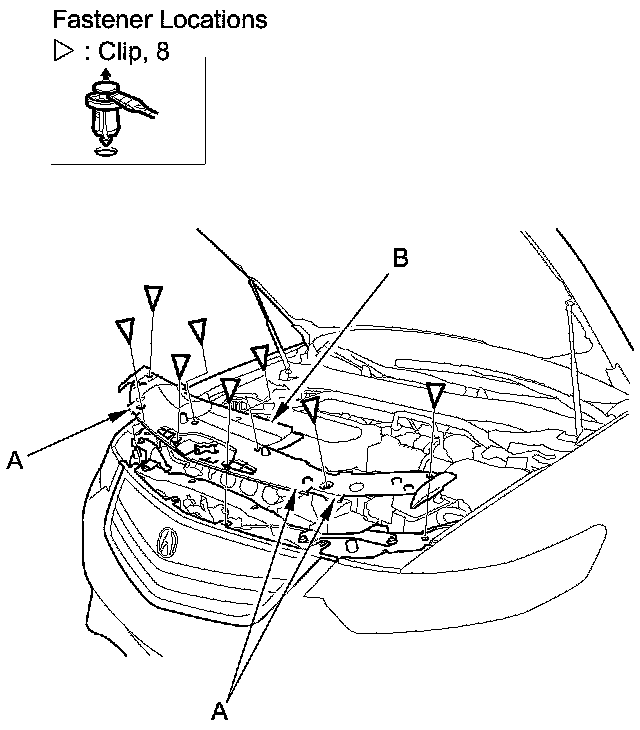 Fastener Locations
▷ : Clip, 8

B

A

A