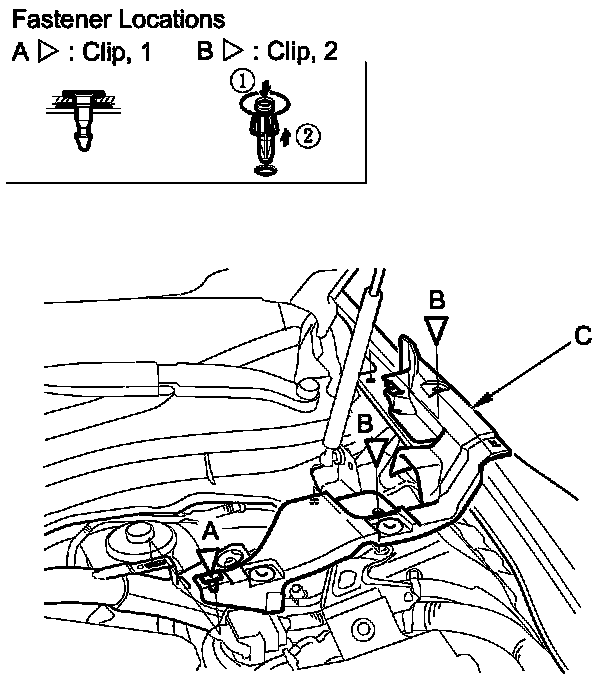 Fastener Locations

A ▷ : Clip, 1   B ▷ : Clip, 2

①
②

B
C
B
A