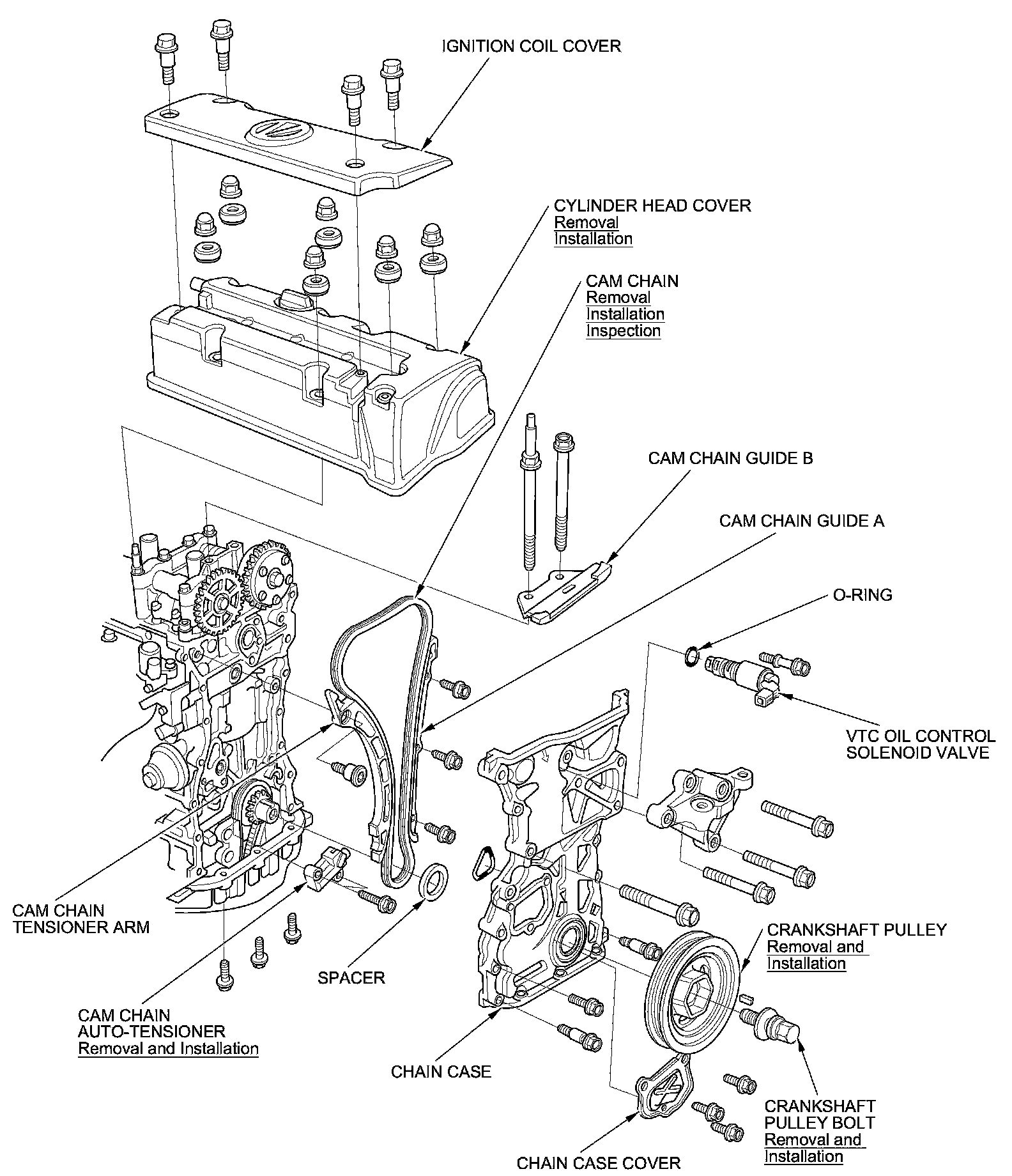 IGNITION COIL COVER

CYLINDER HEAD COVER
Removal
Installation

CAM CHAIN
Removal
Installation
Inspection

CAM CHAIN GUIDE B

CAM CHAIN GUIDE A

O-RING

VTC OIL CONTROL SOLENOID VALVE

CAM CHAIN TENSIONER ARM

SPACER

CAM CHAIN AUTO-TENSIONER
Removal and Installation

CHAIN CASE

CRANKSHAFT PULLEY
Removal and Installation

CRANKSHAFT PULLEY BOLT
Removal and Installation

CHAIN CASE COVER