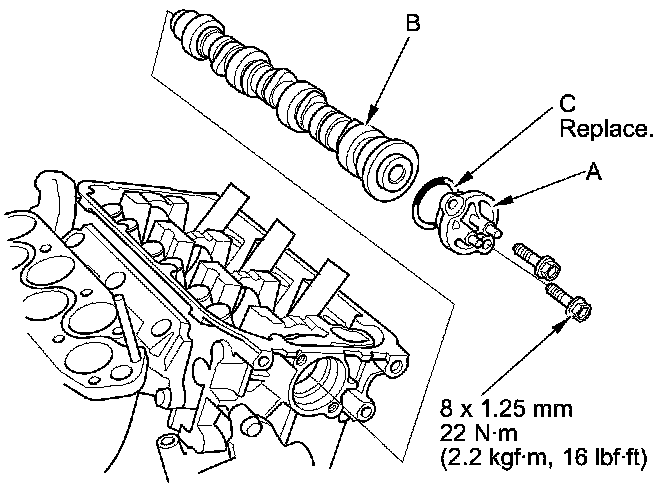 B

C
Replace.

A

8 x 1.25 mm
22 N·m
(2.2 kgf·m, 16 lbf·ft)