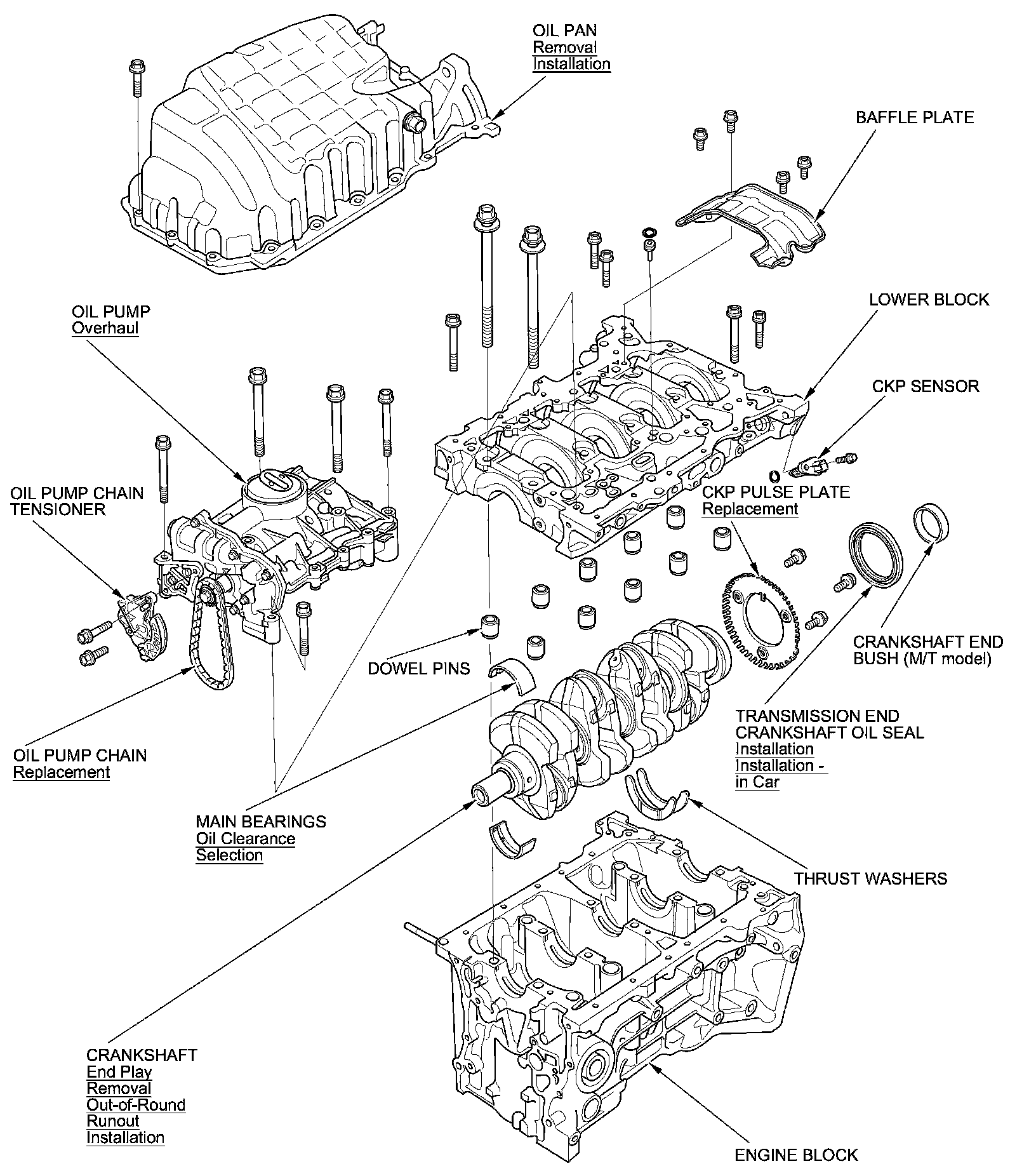 OIL PAN
Removal
Installation

BAFFLE PLATE

LOWER BLOCK

OIL PUMP
Overhaul

CKP SENSOR

OIL PUMP CHAIN
TENSIONER

CKP PULSE PLATE
Replacement

DOWEL PINS

CRANKSHAFT END
BUSH (M/T model)

TRANSMISSION END
CRANKSHAFT OIL SEAL
Installation
Installation -
in Car

OIL PUMP CHAIN
Replacement

MAIN BEARINGS
Oil Clearance
Selection

THRUST WASHERS

CRANKSHAFT
End Play
Removal
Out-of-Round
Runout
Installation

ENGINE BLOCK