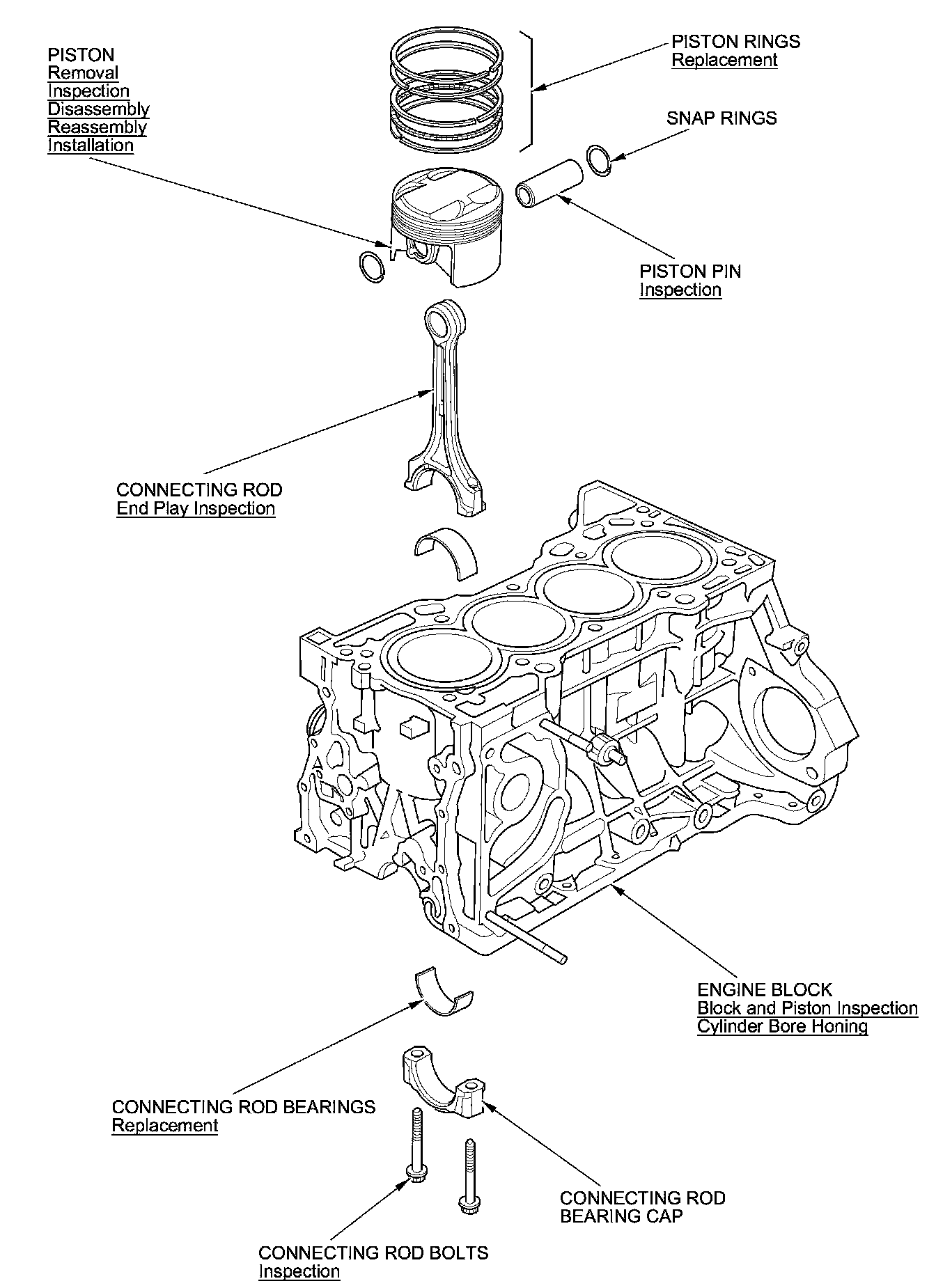 PISTON
Removal
Inspection
Disassembly
Reassembly
Installation

PISTON RINGS
Replacement

SNAP RINGS

PISTON PIN
Inspection

CONNECTING ROD
End Play Inspection

ENGINE BLOCK
Block and Piston Inspection
Cylinder Bore Honing

CONNECTING ROD BEARINGS
Replacement

CONNECTING ROD
BEARING CAP

CONNECTING ROD BOLTS
Inspection