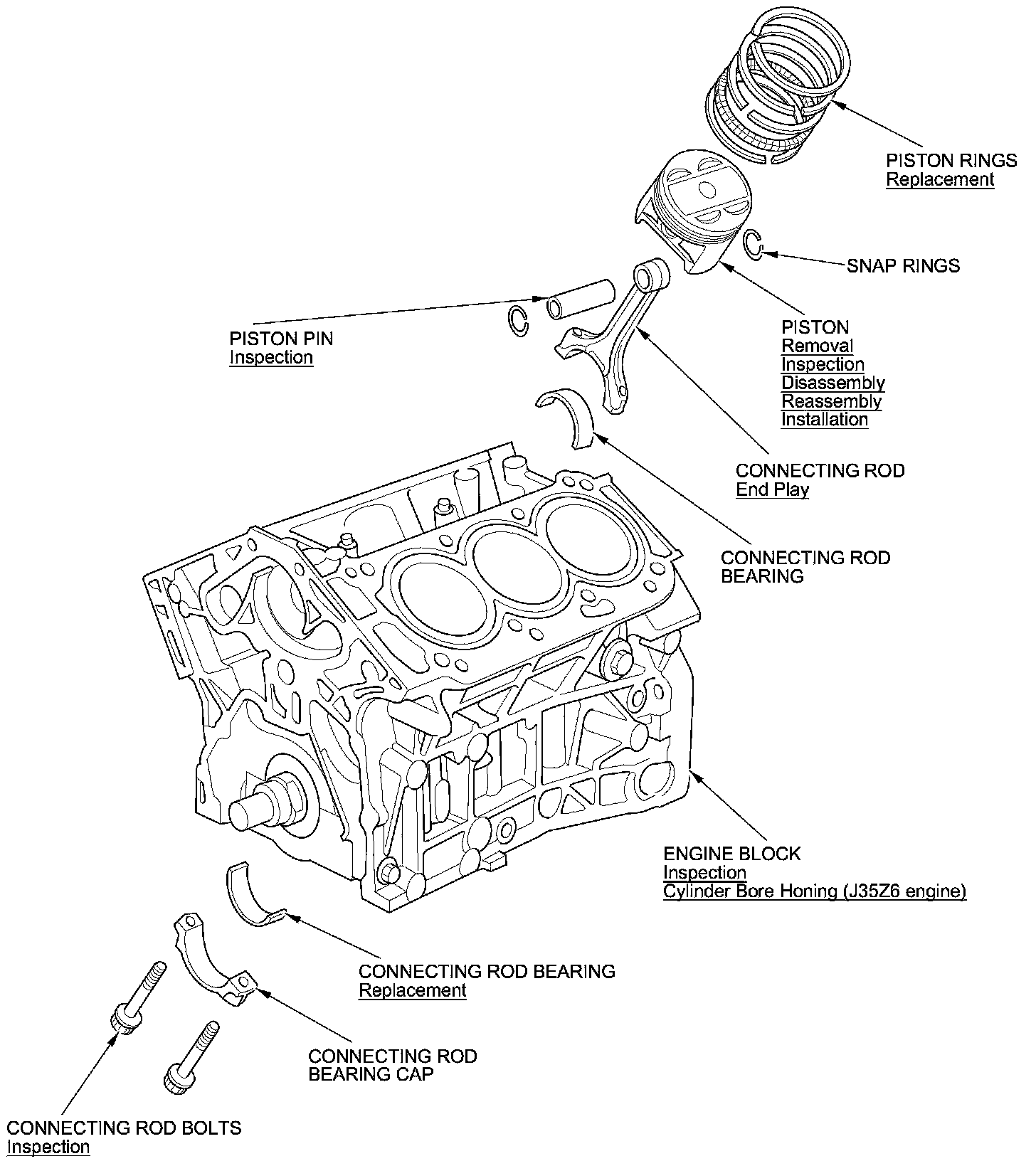 PISTON RINGS
Replacement

SNAP RINGS

PISTON PIN
Inspection

PISTON
Removal
Inspection
Disassembly
Reassembly
Installation

CONNECTING ROD
End Play

CONNECTING ROD
BEARING

ENGINE BLOCK
Inspection
Cylinder Bore Honing (J35Z6 engine)

CONNECTING ROD BEARING
Replacement

CONNECTING ROD
BEARING CAP

CONNECTING ROD BOLTS
Inspection