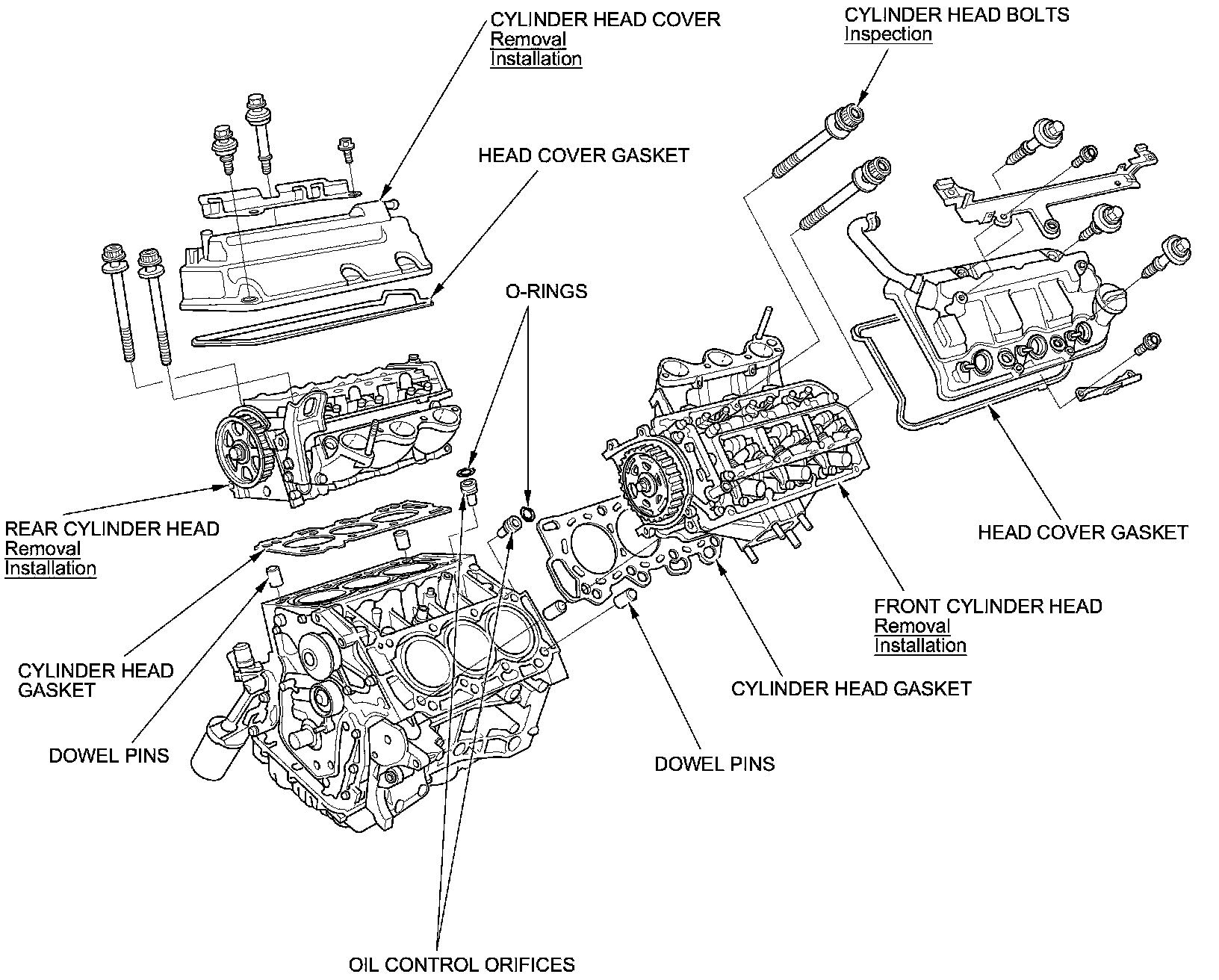 CYLINDER HEAD COVER
Removal
Installation

CYLINDER HEAD BOLTS
Inspection

HEAD COVER GASKET

O-RINGS

REAR CYLINDER HEAD
Removal
Installation

HEAD COVER GASKET

FRONT CYLINDER HEAD
Removal
Installation

CYLINDER HEAD GASKET

CYLINDER HEAD GASKET

DOWEL PINS

DOWEL PINS

OIL CONTROL ORIFICES