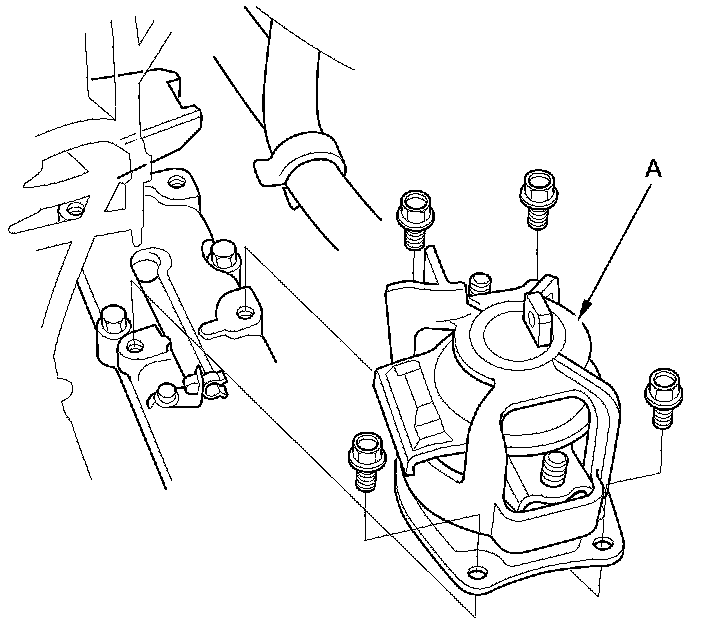 A