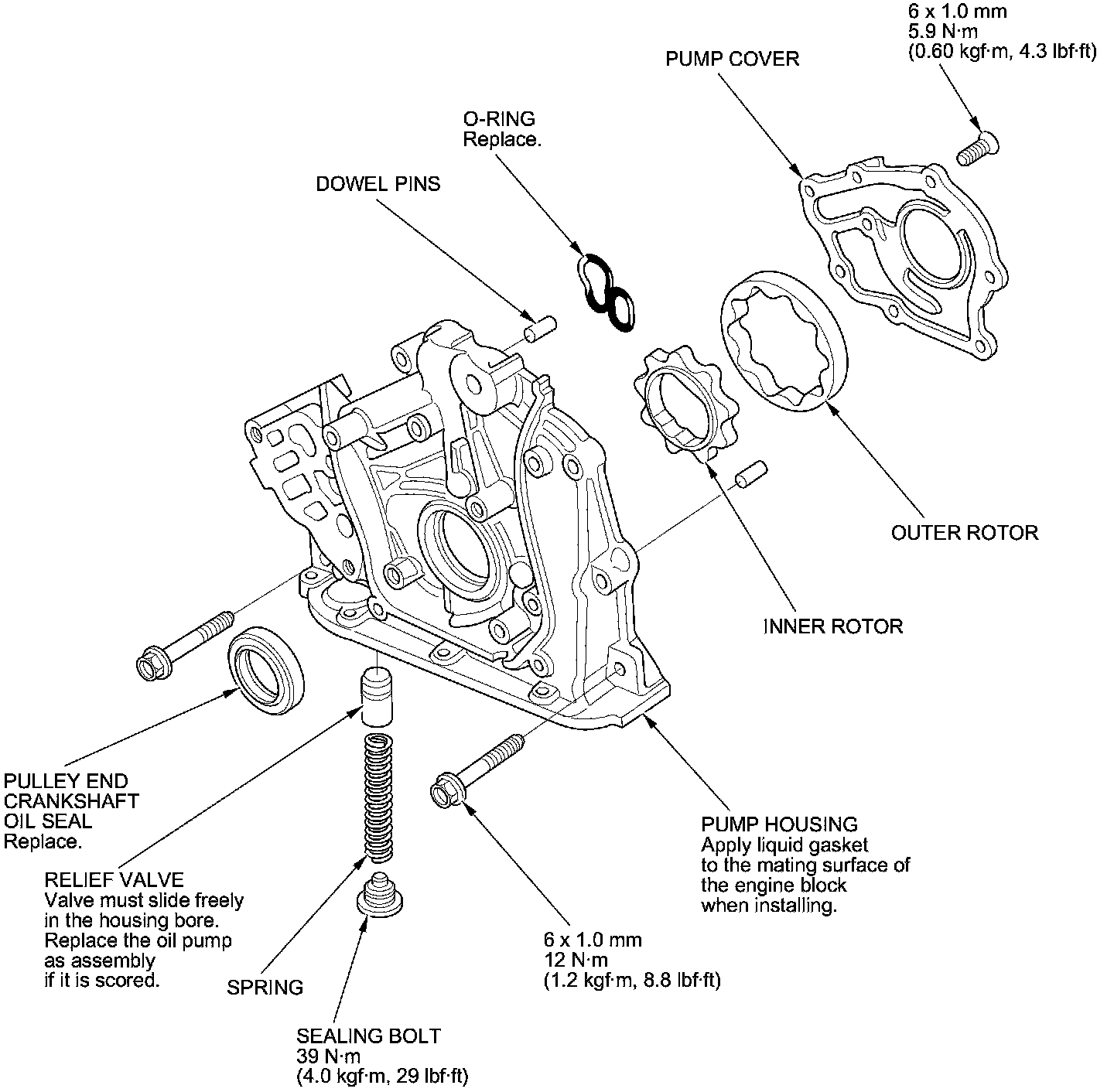 6 x 1.0 mm
5.9 N·m
(0.60 kgf·m, 4.3 lbf·ft)

PUMP COVER

O-RING
Replace.

DOWEL PINS

OUTER ROTOR

INNER ROTOR

PULLEY END
CRANKSHAFT
OIL SEAL
Replace.

RELIEF VALVE
Valve must slide freely in the housing bore. Replace the oil pump as assembly if it is scored.

SPRING

SEALING BOLT
39 N·m
(4.0 kgf·m, 29 lbf·ft)

6 x 1.0 mm
12 N·m
(1.2 kgf·m, 8.8 lbf·ft)

PUMP HOUSING
Apply liquid gasket to the mating surface of the engine block when installing.