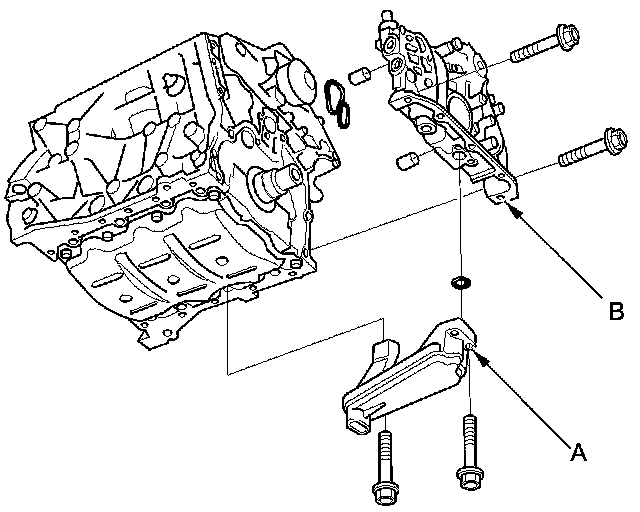 B

A