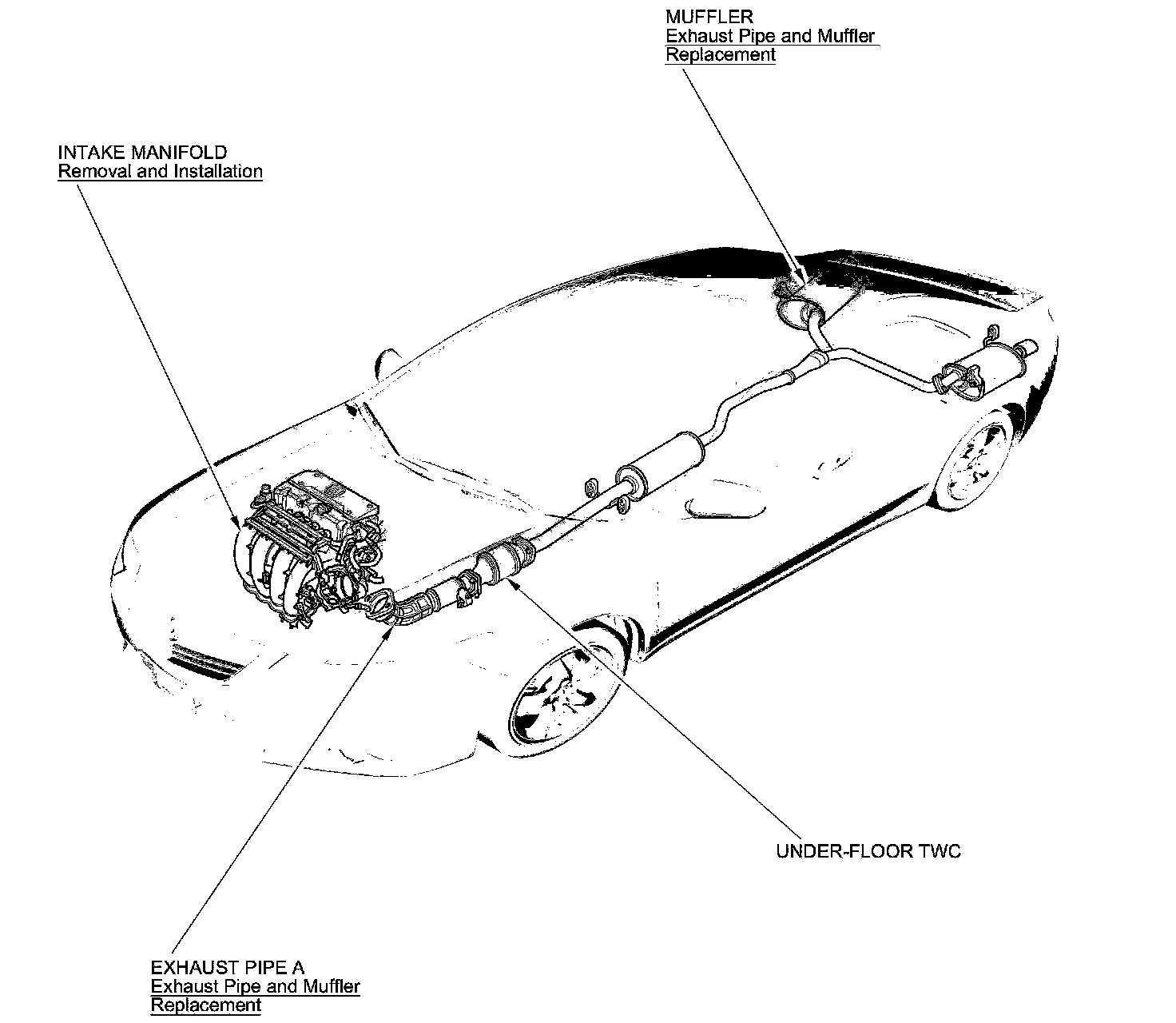 MUFFLER
Exhaust Pipe and Muffler Replacement

INTAKE MANIFOLD
Removal and Installation

UNDER-FLOOR TWC

EXHAUST PIPE A
Exhaust Pipe and Muffler Replacement