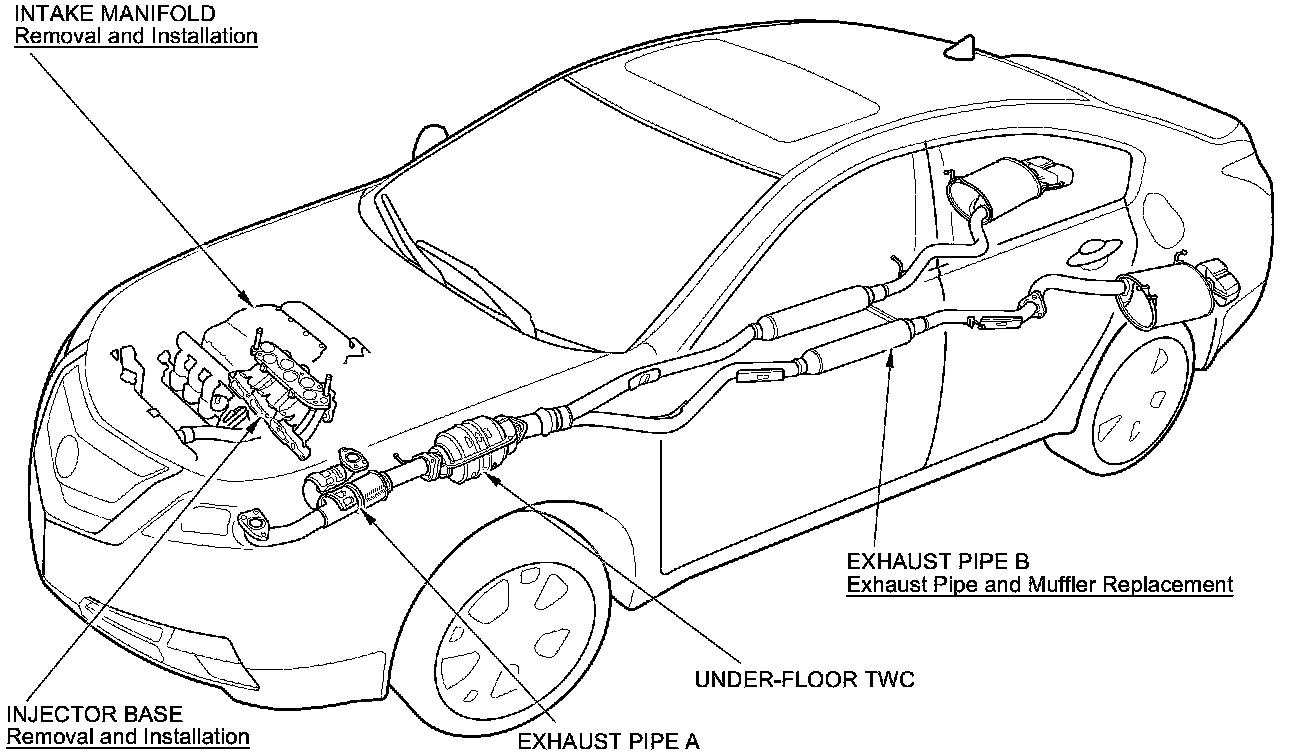 INTAKE MANIFOLD
Removal and Installation

EXHAUST PIPE B
Exhaust Pipe and Muffler Replacement

UNDER-FLOOR TWC

INJECTOR BASE
Removal and Installation

EXHAUST PIPE A