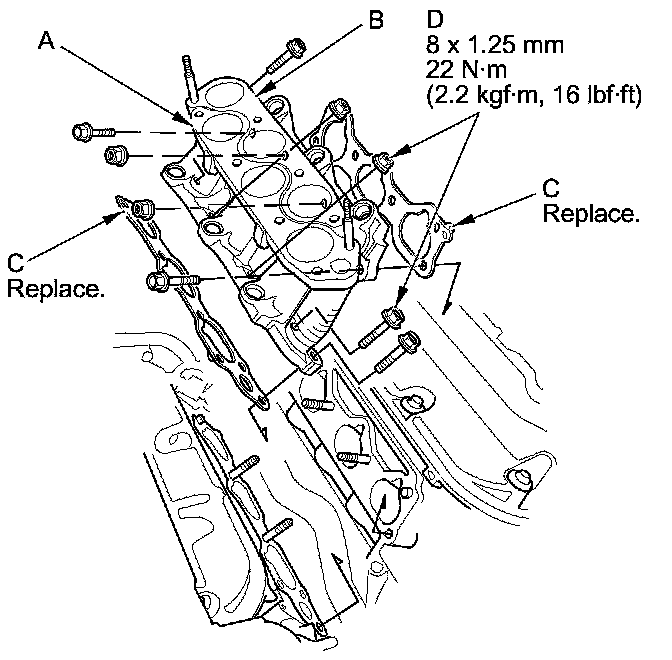 A

B

D
8 x 1.25 mm
22 N·m
(2.2 kgf·m, 16 lbf·ft)

C
Replace.

C
Replace.