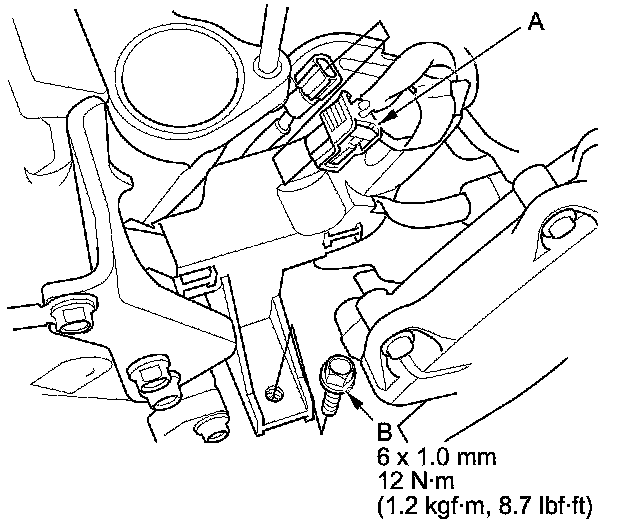 A

B
6 x 1.0 mm
12 N·m
(1.2 kgf·m, 8.7 lbf·ft)