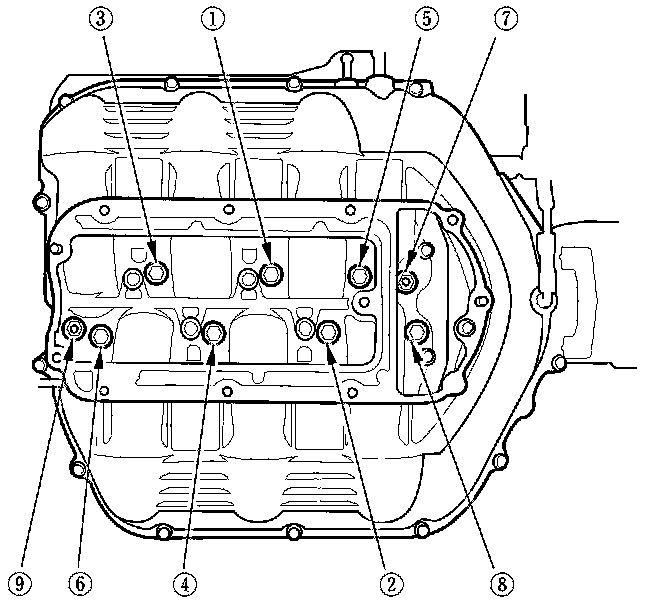 ③ ① ⑤ ⑦

⑨ ⑥ ④ ② ⑧