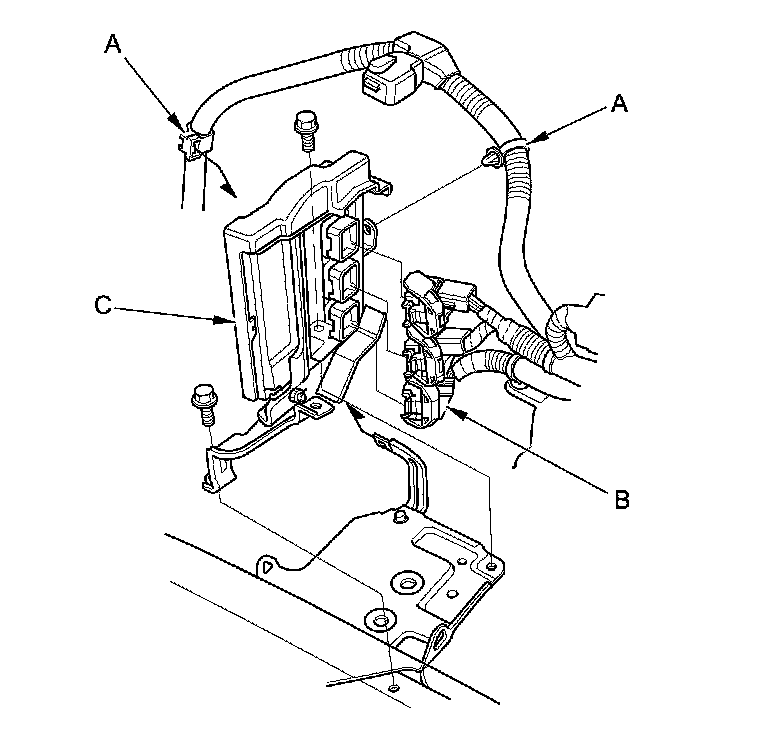 A
A
C
B