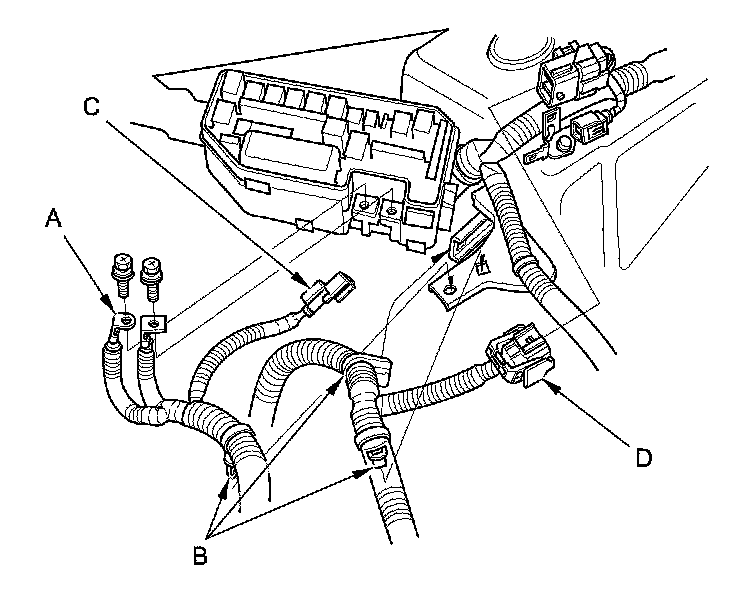 C
A
D
B