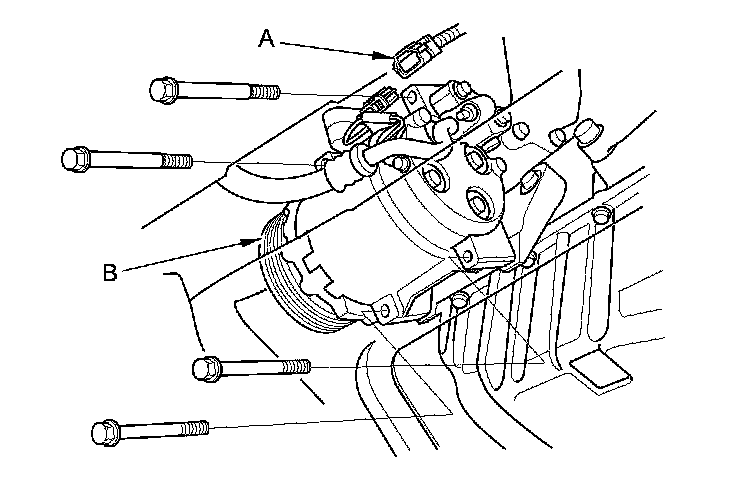 A

B