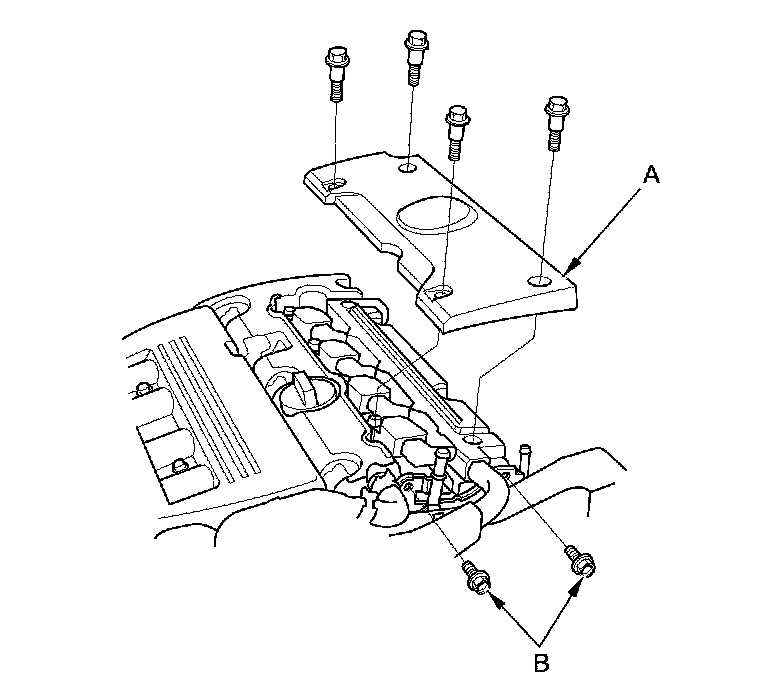 A

B