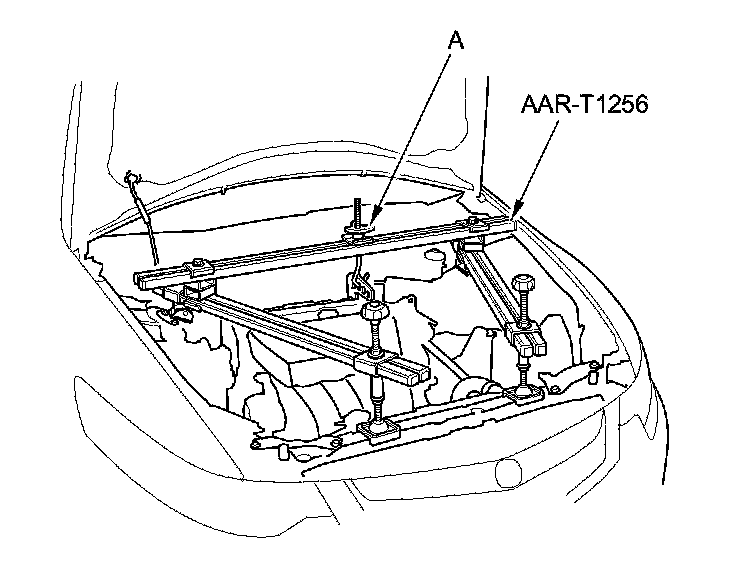 A

AAR-T1256