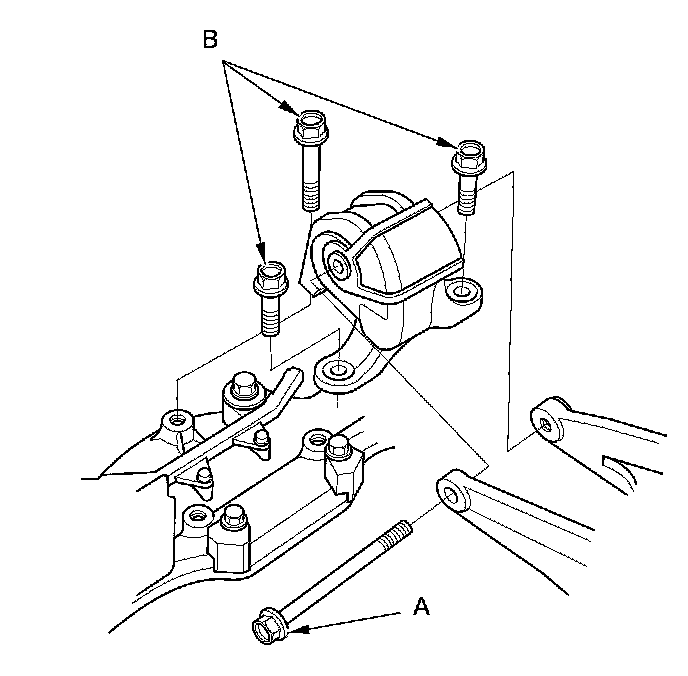 B

A