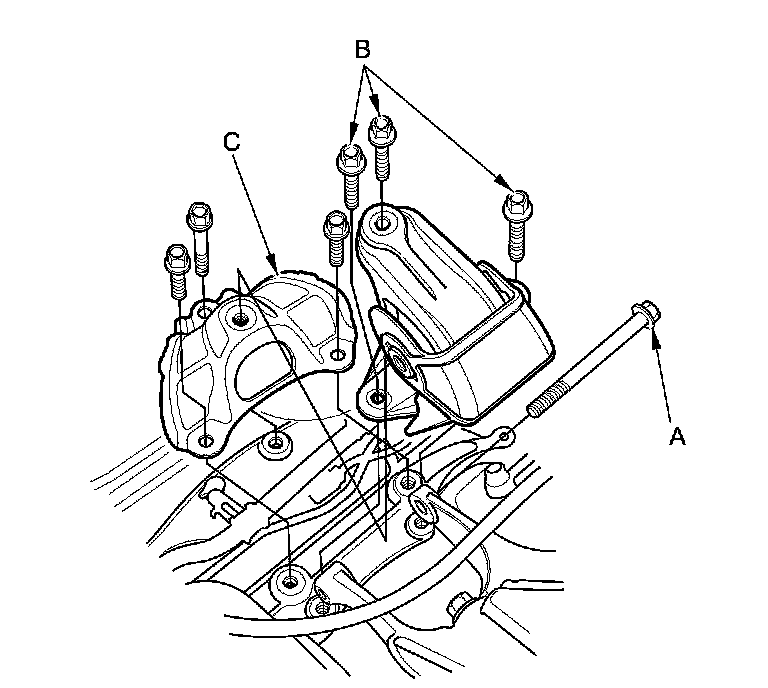 B
C
A